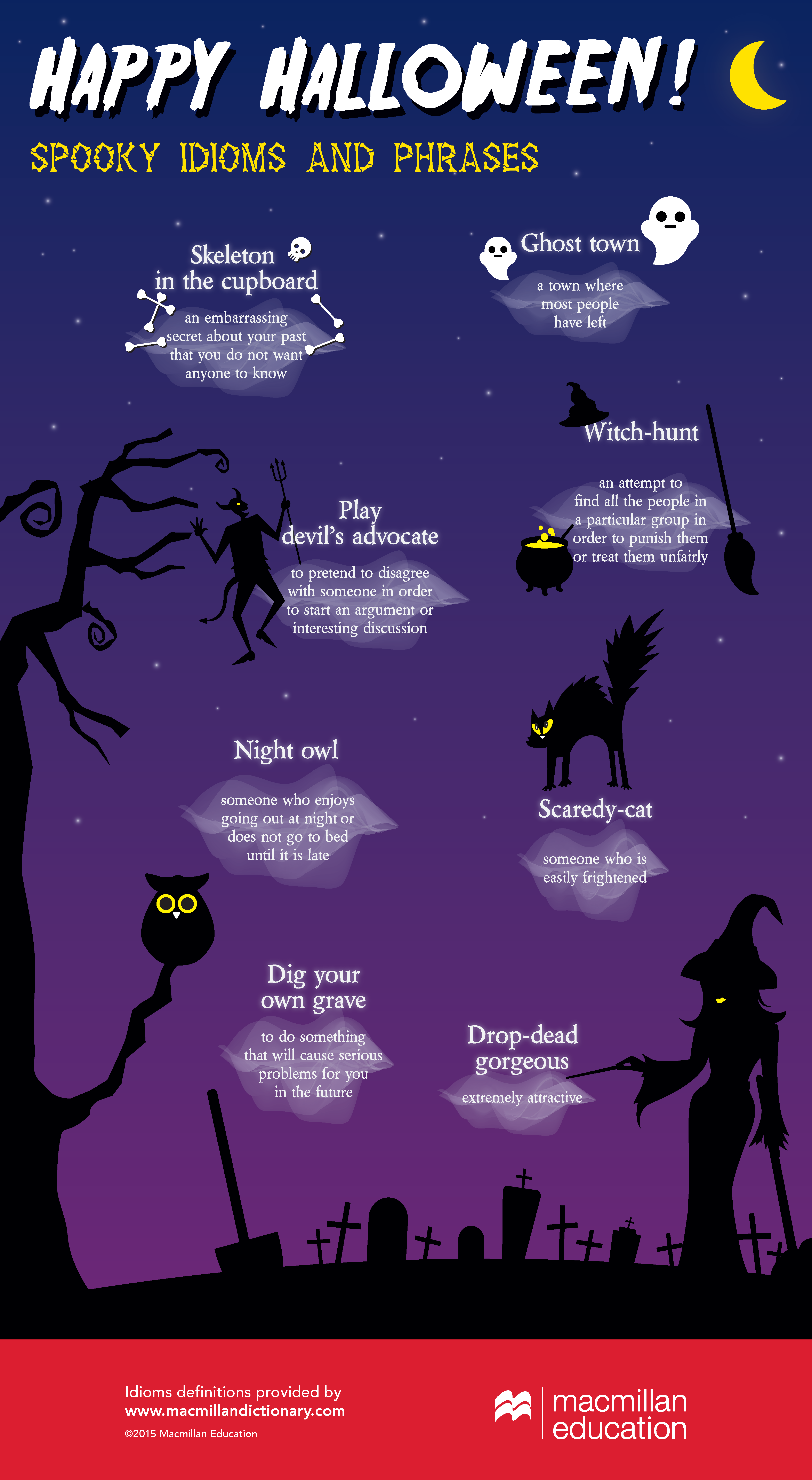 HAPPY HALLOWEEN!

SPOOKY IDIOMS AND PHRASES

Skeleton in the cupboard

an embarrassing secret about your past that you do not want anyone to know

Ghost town

a town where most people have left

Witch-hunt

an attempt to find all the people in a particular group in order to punish them or treat them unfairly

Play devil's advocate

to pretend to disagree with someone in order to start an argument or interesting discussion

Night owl

someone who enjoys going out at night or does not go to bed until it is late

Scaredy-cat

someone who is easily frightened

Dig your own grave

to do something that will cause serious problems for you in the future

Drop-dead gorgeous

extremely attractive

Idioms definitions provided by www.macmillandictionary.com

©2015 Macmillan Education

macmillan education